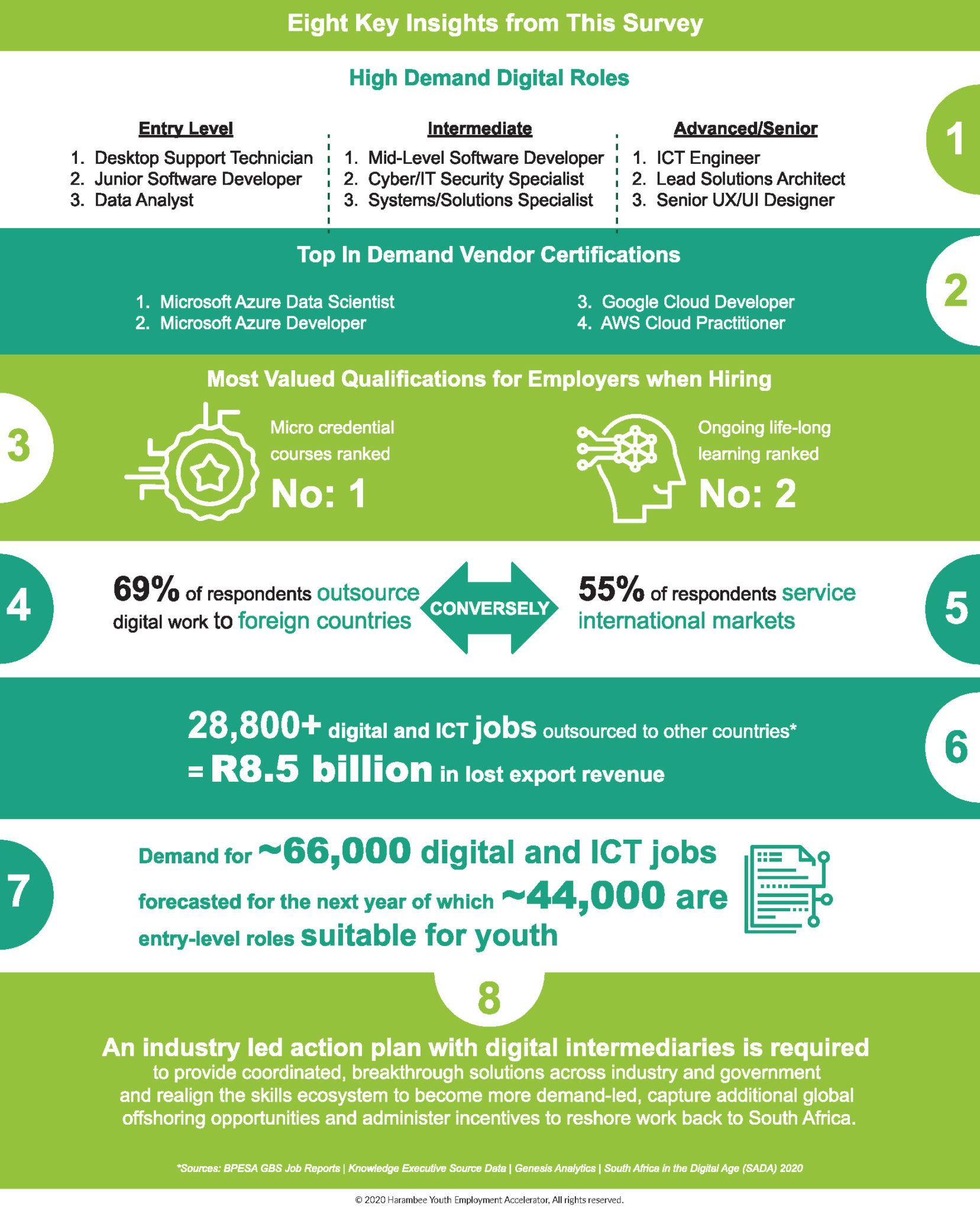 Eight Key Insights from This Survey

High Demand Digital Roles

1

Entry Level
1. Desktop Support Technician
2. Junior Software Developer
3. Data Analyst

Intermediate
1. Mid-Level Software Developer
2. Cyber/IT Security Specialist
3. Systems/Solutions Specialist

Advanced/Senior
1. ICT Engineer
2. Lead Solutions Architect
3. Senior UX/UI Designer

Top In Demand Vendor Certifications

2

1. Microsoft Azure Data Scientist
2. Microsoft Azure Developer
3. Google Cloud Developer
4. AWS Cloud Practitioner

Most Valued Qualifications for Employers when Hiring

3

Micro credential courses ranked No: 1

Ongoing life-long learning ranked No: 2

4

69% of respondents outsource digital work to foreign countries

CONVERSELY

55% of respondents service international markets

5

28,800+ digital and ICT jobs outsourced to other countries*
= R8.5 billion in lost export revenue

6

7

Demand for ~66,000 digital and ICT jobs forecasted for the next year of which ~44,000 are entry-level roles suitable for youth

8

An industry led action plan with digital intermediaries is required
to provide coordinated, breakthrough solutions across industry and government and realign the skills ecosystem to become more demand-led, capture additional global offshoring opportunities and administer incentives to reshore work back to South Africa.

*Sources: BPESA GBS Job Reports | Knowledge Executive Source Data | Genesis Analytics | South Africa in the Digital Age (SADA) 2020

© 2020 Harambee Youth Employment Accelerator, All rights reserved.