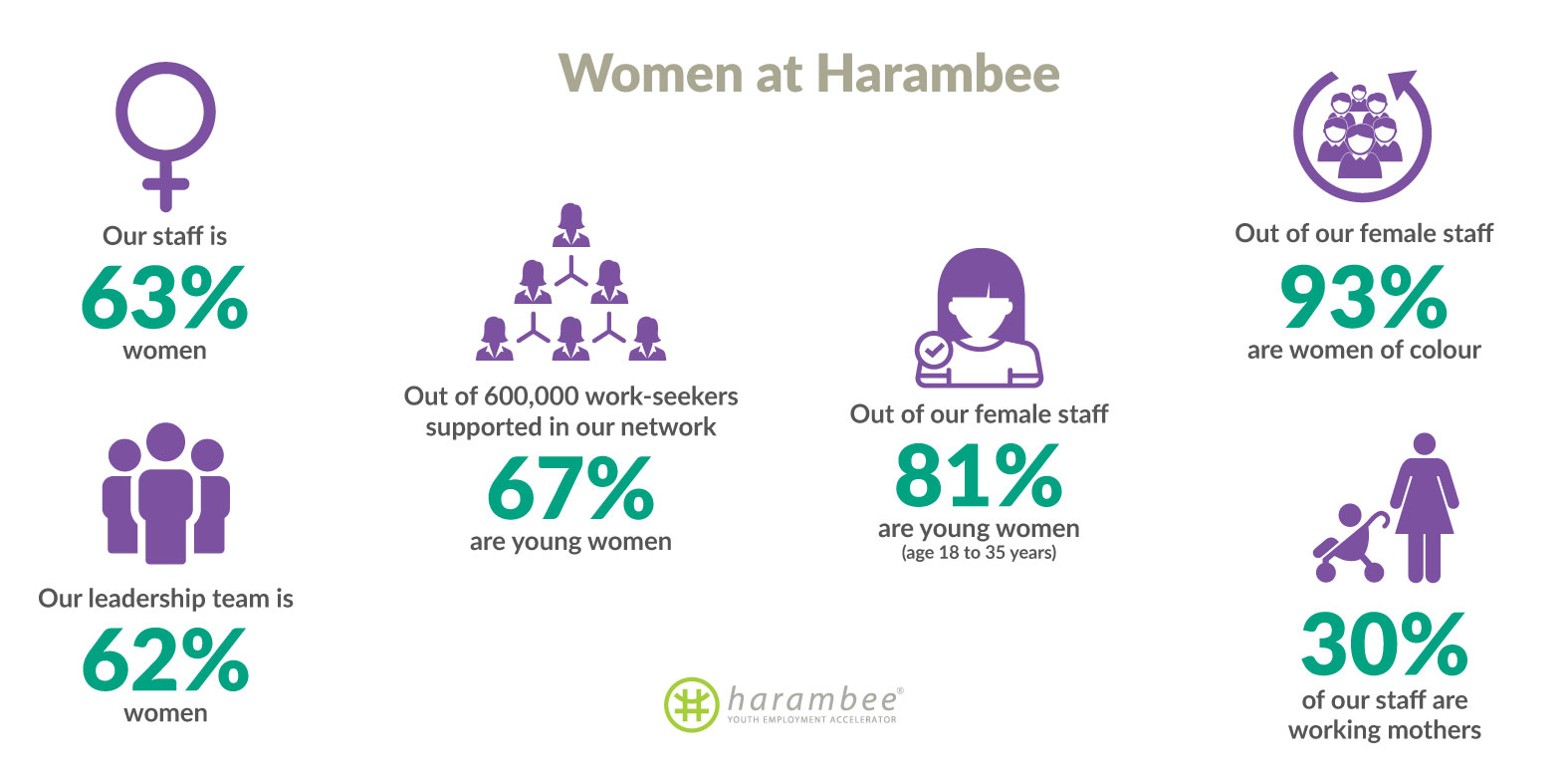 Women at Harambee

Our staff is
63%
women

Our leadership team is
62%
women

Out of 600,000 work-seekers supported in our network
67%
are young women

Out of our female staff
81%
are young women
(age 18 to 35 years)

Out of our female staff
93%
are women of colour

30%
of our staff are working mothers

harambee®
YOUTH EMPLOYMENT ACCELERATOR