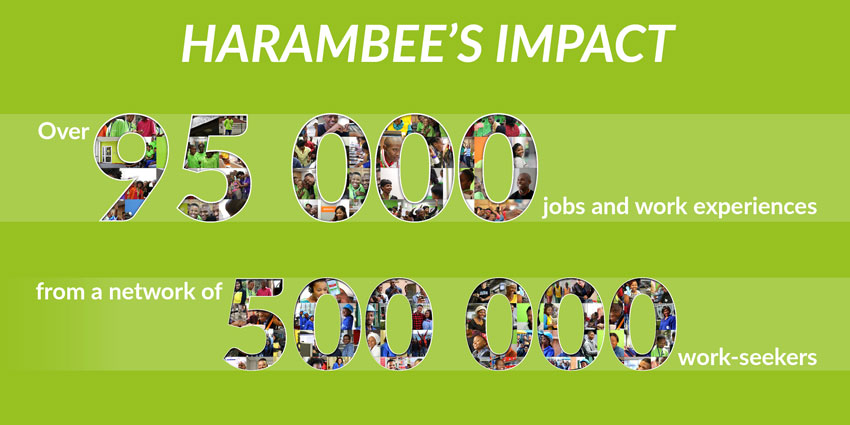 HARAMBEE'S IMPACT

Over 95 000 jobs and work experiences

from a network of 500 000 work-seekers